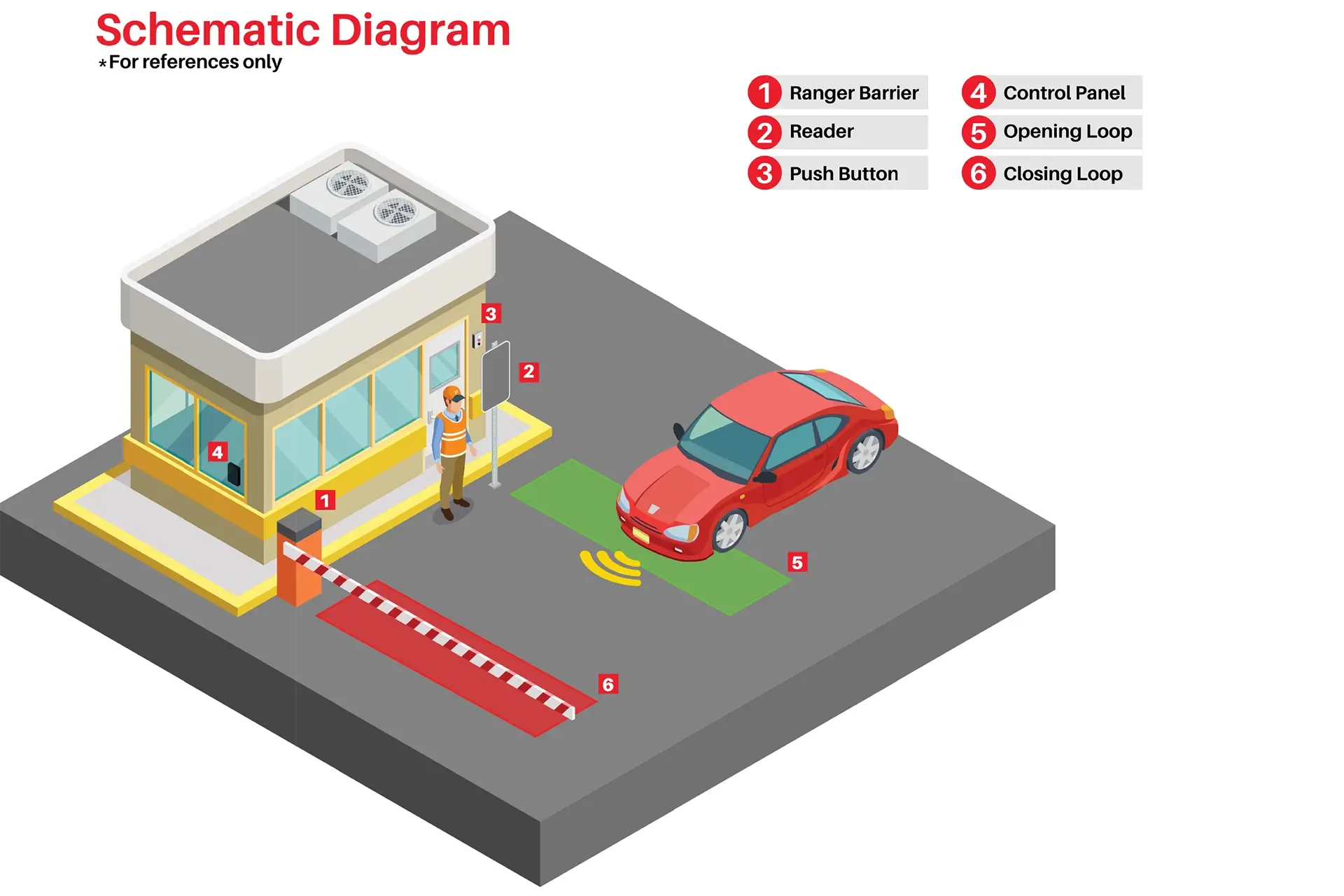 Schematic Diagram
*For references only

1 Ranger Barrier
2 Reader
3 Push Button
4 Control Panel
5 Opening Loop
6 Closing Loop

3
2
4
1
5
6